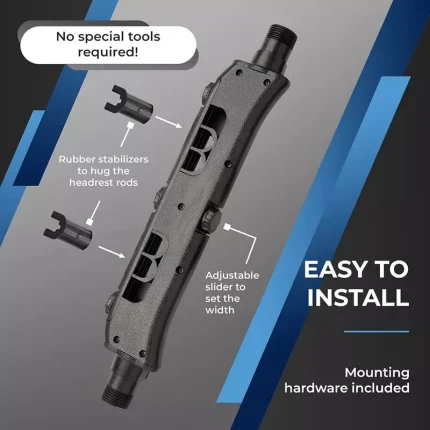 No special tools required!

Rubber stabilizers to hug the headrest rods

Adjustable slider to set the width

EASY TO INSTALL

Mounting hardware included