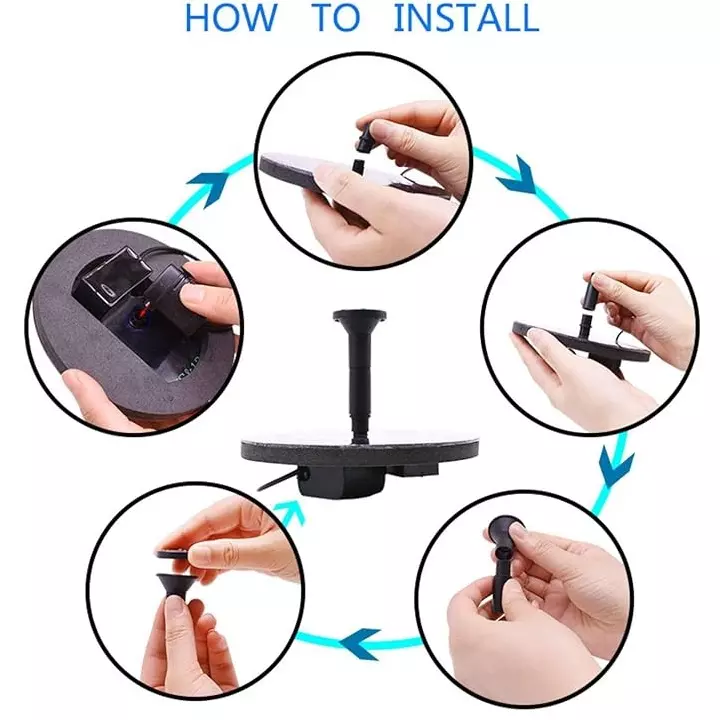 HOW TO INSTALL