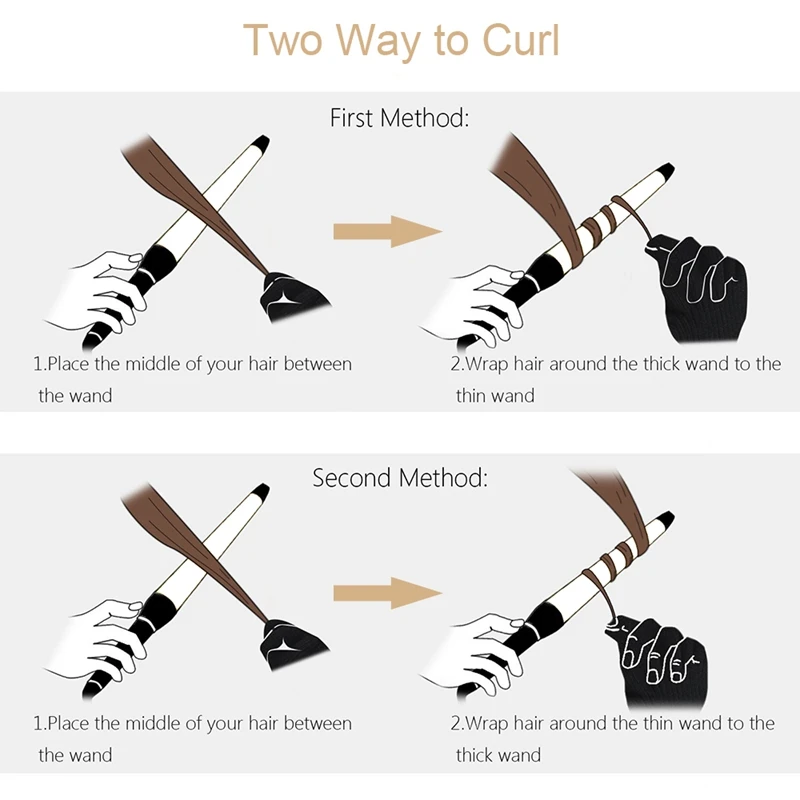 Two Way to Curl

First Method:

1.Place the middle of your hair between the wand

2.Wrap hair around the thick wand to the thin wand

Second Method:

1.Place the middle of your hair between the wand

2.Wrap hair around the thin wand to the thick wand